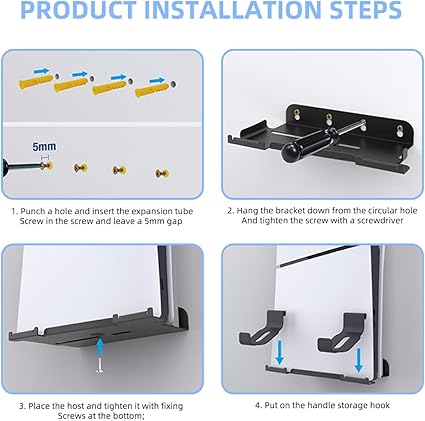 PRODUCT INSTALLATION STEPS

5mm

1. Punch a hole and insert the expansion tube Screw in the screw and leave a 5mm gap

2. Hang the bracket down from the circular hole And tighten the screw with a screwdriver

3. Place the host and tighten it with fixing Screws at the bottom;

4. Put on the handle storage hook