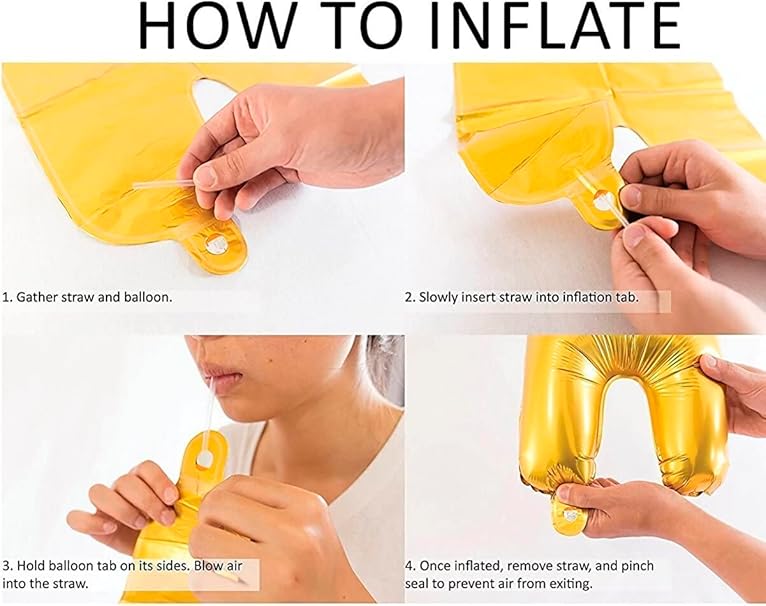 HOW TO INFLATE

1. Gather straw and balloon.

2. Slowly insert straw into inflation tab.

3. Hold balloon tab on its sides. Blow air into the straw.

4. Once inflated, remove straw, and pinch seal to prevent air from exiting.