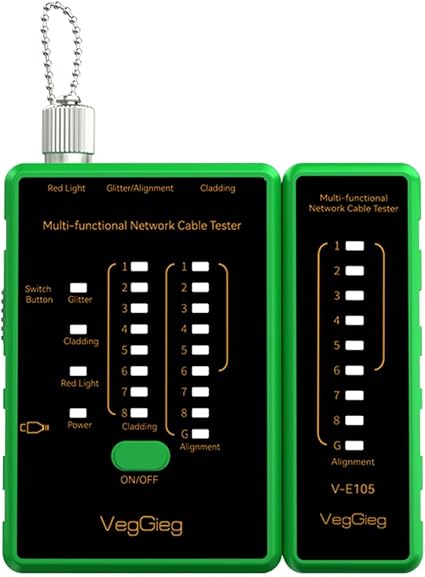 Red Light Glitter/Alignment Cladding

Multi-functional Network Cable Tester

Switch Button

Glitter

Cladding

Red Light

Power

1
2
3
4
5
6
7
8
Cladding

1
2
3
4
5
6
7
8
G
Alignment

ON/OFF

VegGieg

Multi-functional Network Cable Tester

1
2
3
4
5
6
7
8
G
Alignment

V-E105

VegGieg