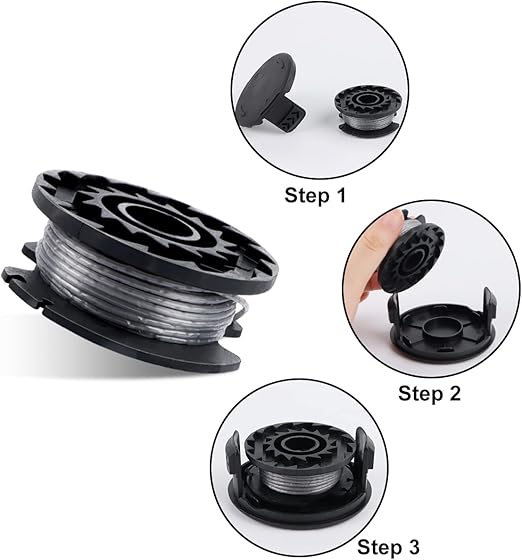 Step 1

Step 2

Step 3