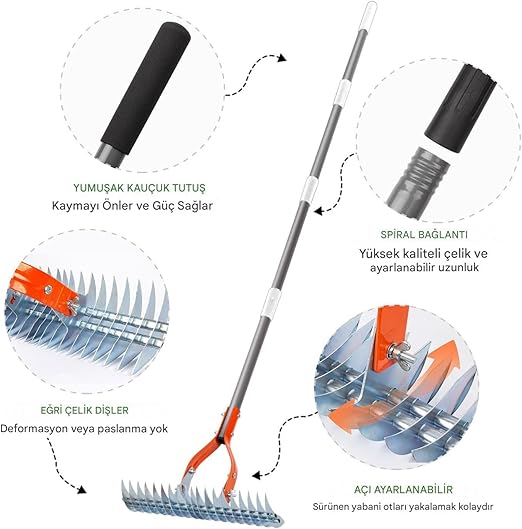 YUMUŞAK KAUÇUK TUTUŞ
Kaymayı Önler ve Güç Sağlar

SPİRAL BAĞLANTI
Yüksek kaliteli çelik ve ayarlanabilir uzunluk

EĞRİ ÇELİK DİŞLER
Deformasyon veya paslanma yok

AÇI AYARLANABİLİR
Sürünen yabani otları yakalamak kolaydır