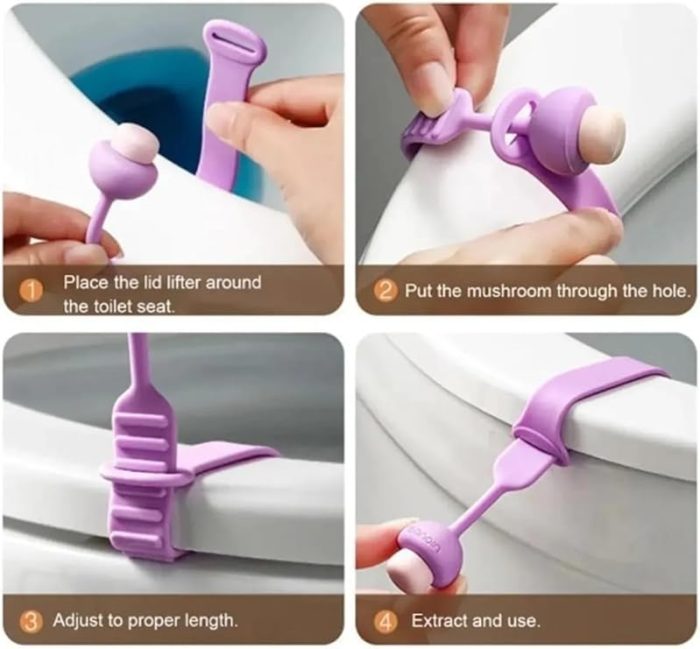 1 Place the lid lifter around the toilet seat.

2 Put the mushroom through the hole.

3 Adjust to proper length.

4 Extract and use.