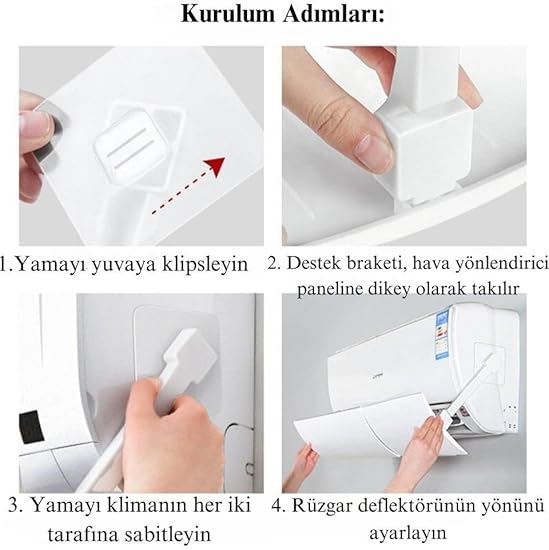 Kurulum Adımları:

1.Yamayı yuvaya klipsleyin

2. Destek braketi, hava yönlendirici paneline dikey olarak takılır

3. Yamayı klimanın her iki tarafına sabitleyin

4. Rüzgar deflektörünün yönünü ayarlayın