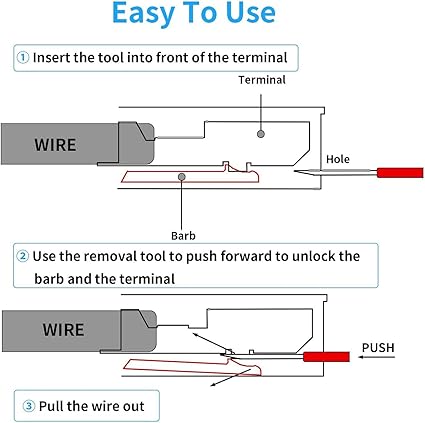 Easy To Use

① Insert the tool into front of the terminal

Terminal

WIRE

Hole

Barb

② Use the removal tool to push forward to unlock the barb and the terminal

WIRE

PUSH

③ Pull the wire out