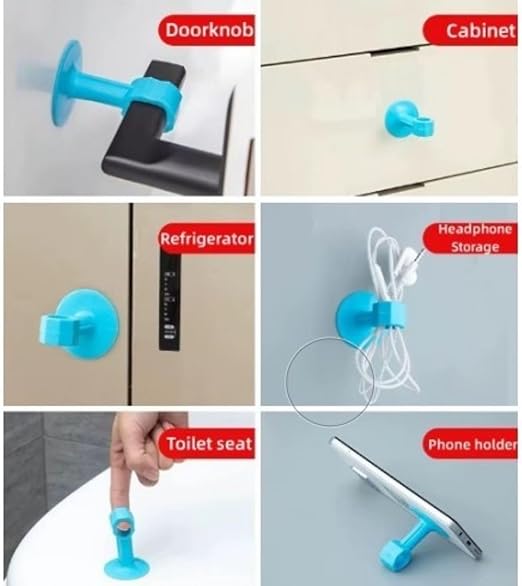 Doorknob

Cabinet

Refrigerator

Headphone Storage

Toilet seat

Phone holder