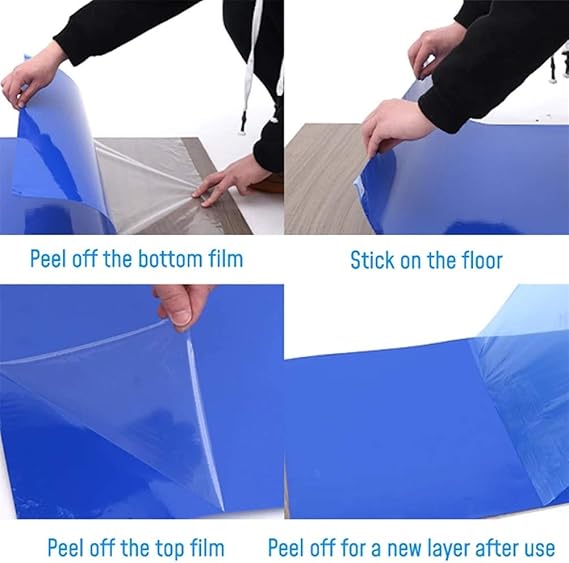 Peel off the bottom film

Stick on the floor

Peel off the top film

Peel off for a new layer after use