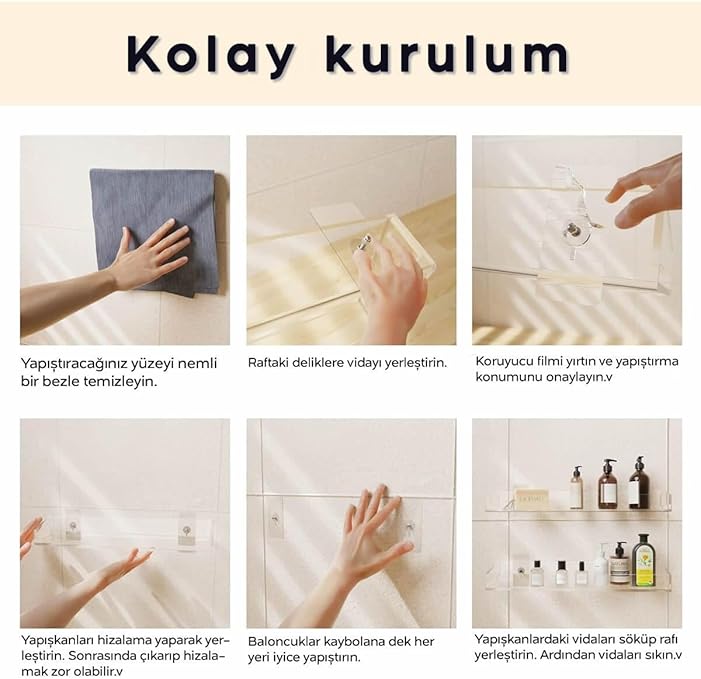 Kolay kurulum

Yapıştıracağınız yüzeyi nemli bir bezle temizleyin.

Raftaki deliklere vidayı yerleştirin.

Koruyucu filmi yırtın ve yapıştırma konumunu onaylayın.v

Yapışkanları hizalama yaparak yerleştirin. Sonrasında çıkarıp hizalamak zor olabilir.v

Baloncuklar kaybolana dek her yeri iyice yapıştırın.

Yapışkanlardaki vidaları söküp rafı yerleştirin. Ardından vidaları sıkın.v