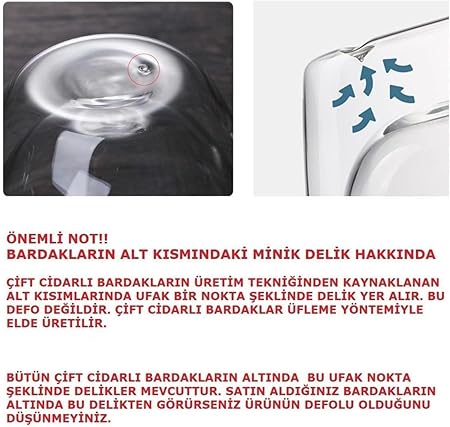 ÖNEMLİ NOT!!
BARDAKLARIN ALT KISMINDAKİ MİNİK DELİK HAKKINDA

ÇİFT CİDARLI BARDAKLARIN ÜRETİM TEKNİĞİNDEN KAYNAKLANAN ALT KISIMLARINDA UFAK BİR NOKTA ŞEKLİNDE DELİK YER ALIR. BU DEFO DEĞİLDİR. ÇİFT CİDARLI BARDAKLAR ÜFLEME YÖNTEMİYLE ELDE ÜRETİLİR.

BÜTÜN ÇİFT CİDARLI BARDAKLARIN ALTINDA BU UFAK NOKTA ŞEKLİNDE DELİKLER MEVCUTTUR. SATIN ALDIĞINIZ BARDAKLARIN ALTINDA BU DELİKTEN GÖRÜRSENİZ ÜRÜNÜN DEFOLU OLDUĞUNU DÜŞÜNMEYİNİZ.