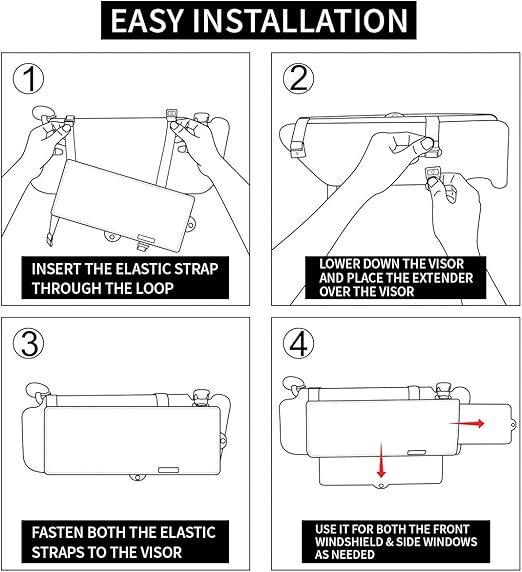 EASY INSTALLATION

①

INSERT THE ELASTIC STRAP THROUGH THE LOOP

②

LOWER DOWN THE VISOR AND PLACE THE EXTENDER OVER THE VISOR

③

FASTEN BOTH THE ELASTIC STRAPS TO THE VISOR

④

USE IT FOR BOTH THE FRONT WINDSHIELD & SIDE WINDOWS AS NEEDED