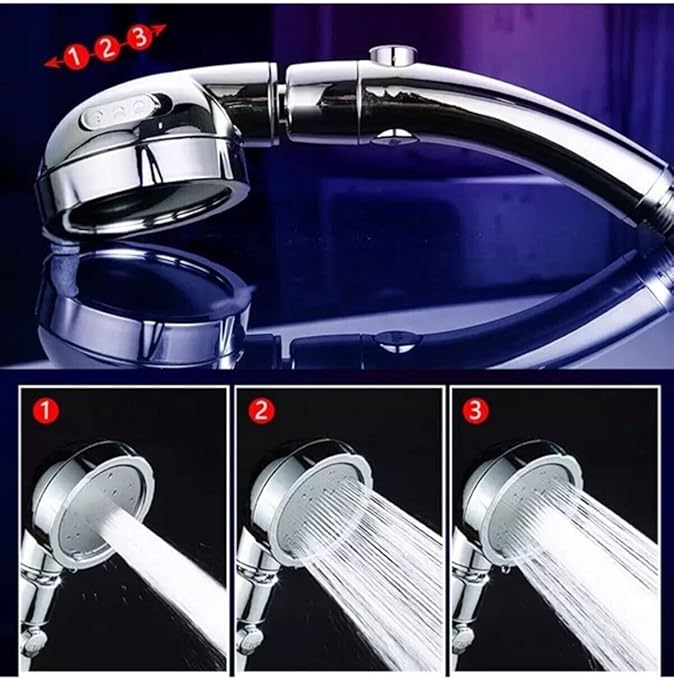 1 2 3

1

2

3