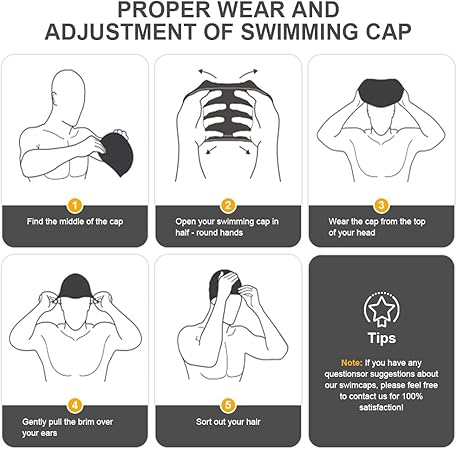 PROPER WEAR AND ADJUSTMENT OF SWIMMING CAP

1
Find the middle of the cap

2
Open your swimming cap in half - round hands

3
Wear the cap from the top of your head

4
Gently pull the brim over your ears

5
Sort out your hair

Tips

Note: If you have any questionsor suggestions about our swimcaps, please feel free to contact us for 100% satisfaction!