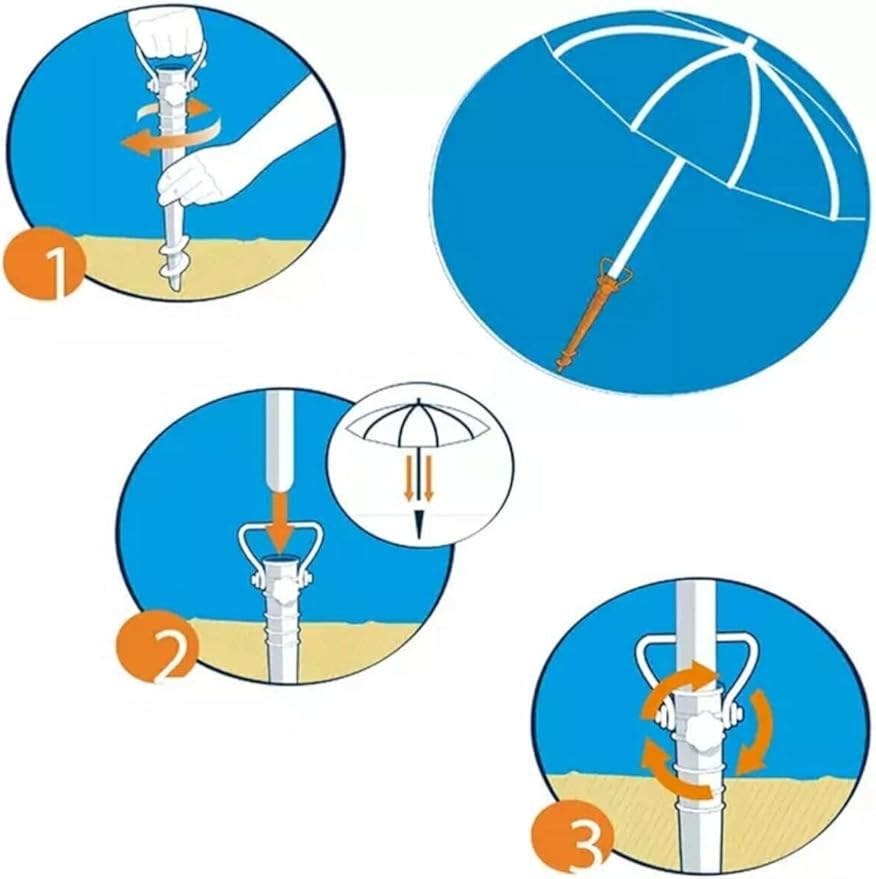 1

2

3