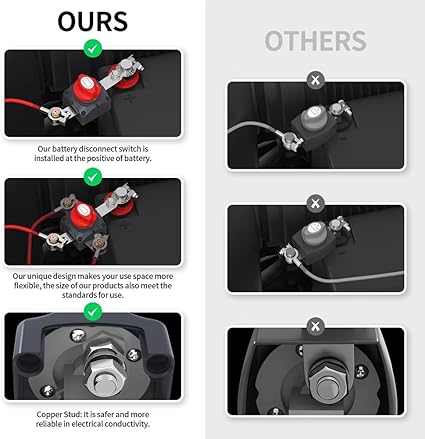 OURS

Our battery disconnect switch is installed at the positive of battery.

Our unique design makes your use space more flexible, the size of our products also meet the standards for use.

Copper Stud: It is safer and more reliable in electrical conductivity.

OTHERS