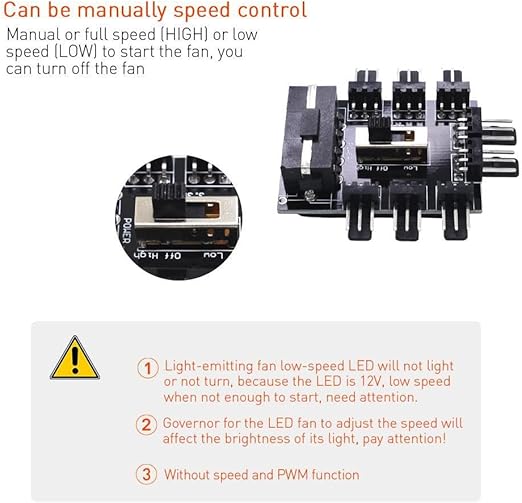 Can be manually speed control

Manual or full speed (HIGH) or low speed (LOW) to start the fan, you can turn off the fan

High Off Low

POWER

High Off Low

① Light-emitting fan low-speed LED will not light or not turn, because the LED is 12V, low speed when not enough to start, need attention.

② Governor for the LED fan to adjust the speed will affect the brightness of its light, pay attention!

③ Without speed and PWM function