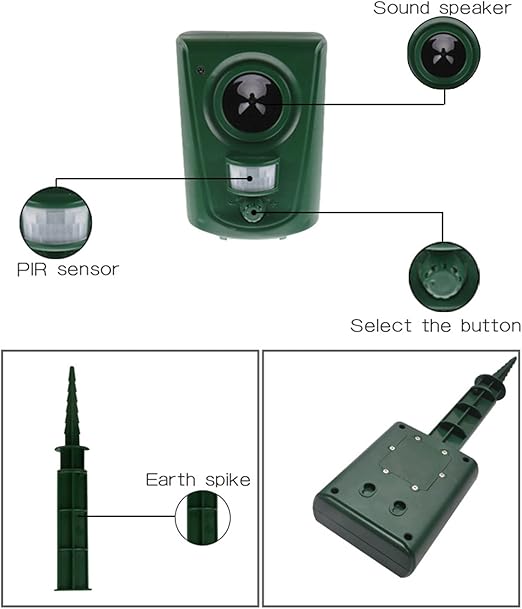 Sound speaker

PIR sensor

Select the button

Earth spike