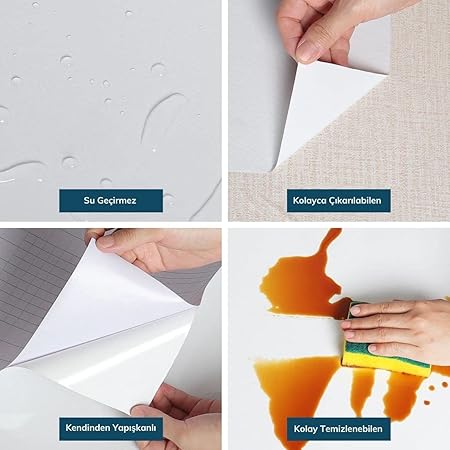 Su Geçirmez

Kolayca Çıkarılabilen

Kendinden Yapışkanlı

Kolay Temizlenebilen