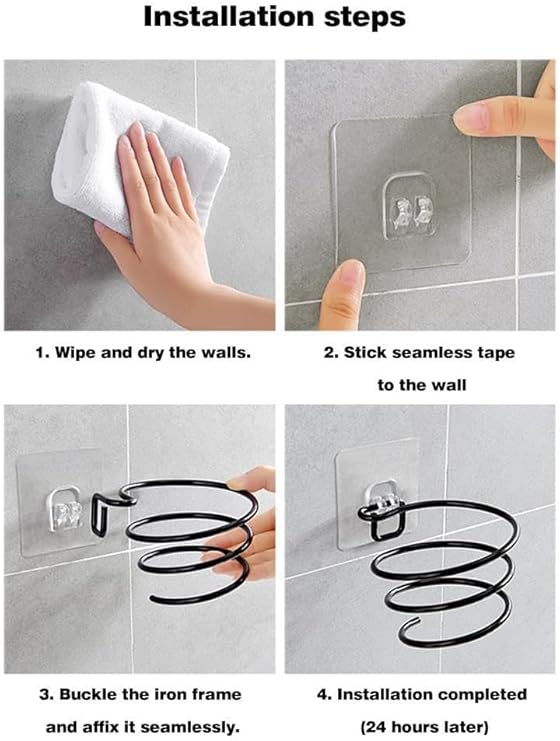 Installation steps

1. Wipe and dry the walls.

2. Stick seamless tape to the wall

3. Buckle the iron frame and affix it seamlessly.

4. Installation completed (24 hours later)