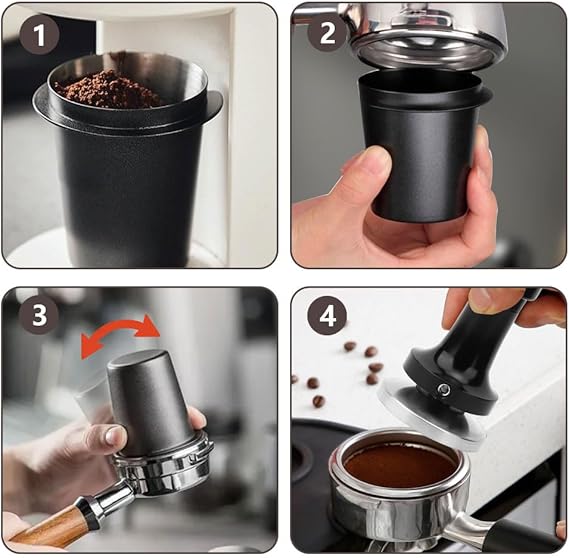 1

2

3

4