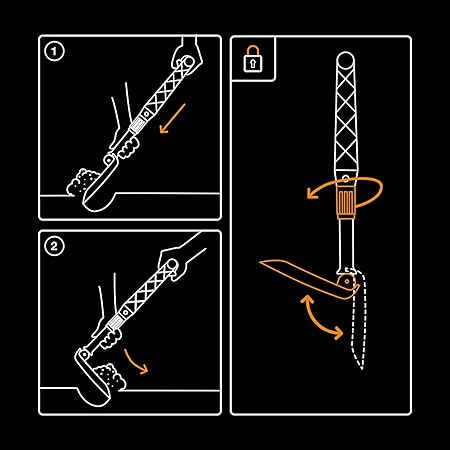 1

2