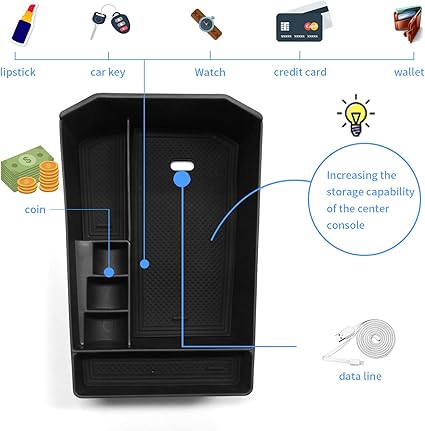 lipstick car key Watch credit card wallet

coin

Increasing the storage capability of the center console

data line