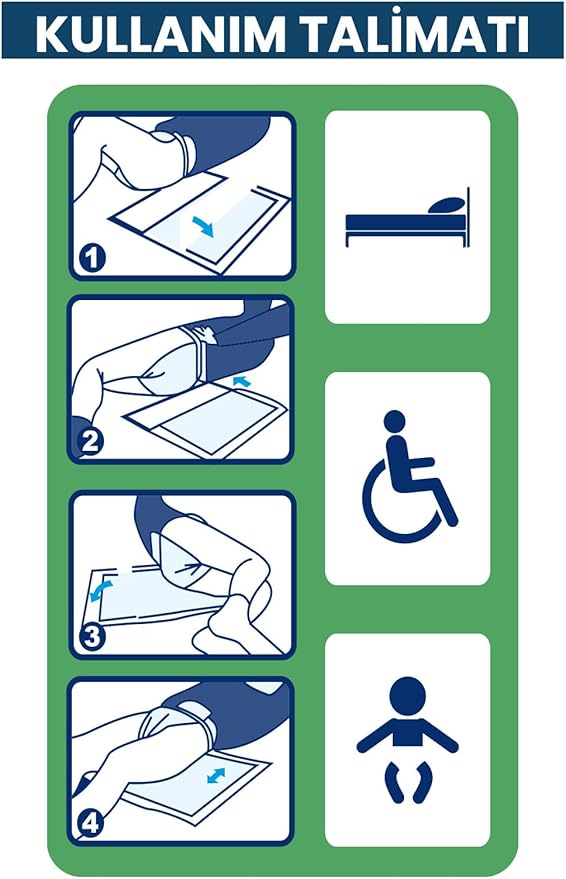 KULLANIM TALİMATI

1

2

3

4