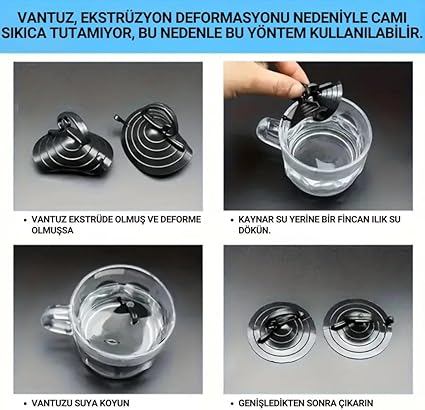 VANTUZ, EKSTRÜZYON DEFORMASYONU NEDENİYLE CAMI SIKICA TUTAMIYOR, BU NEDENLE BU YÖNTEM KULLANILABİLİR.

• VANTUZ EKSTRÜDE OLMUŞ VE DEFORME OLMUŞSA

• KAYNAR SU YERİNE BİR FİNCAN ILIK SU DÖKÜN.

• VANTUZU SUYA KOYUN

• GENİŞLEDİKTEN SONRA ÇIKARIN