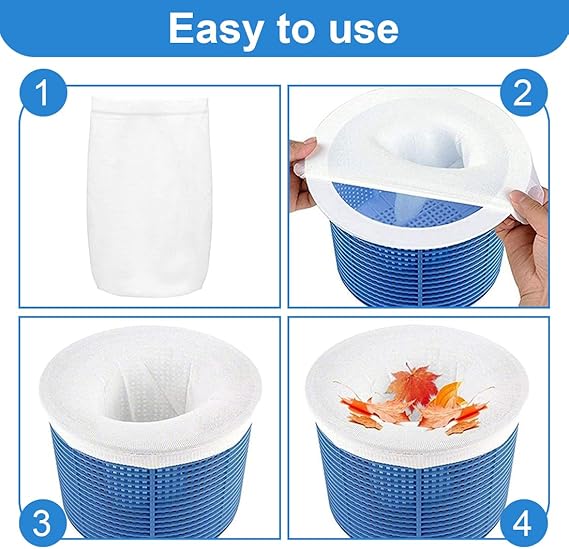 Easy to use

1

2

3

4