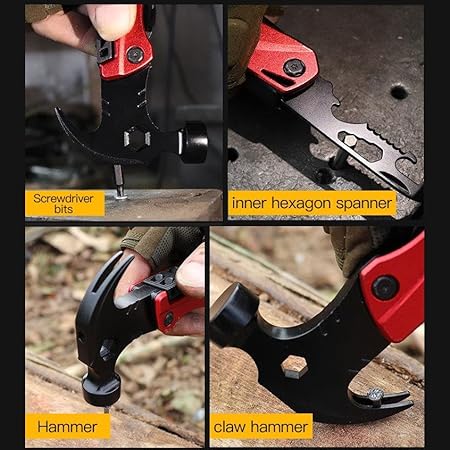 Screwdriver bits

inner hexagon spanner

Hammer

claw hammer