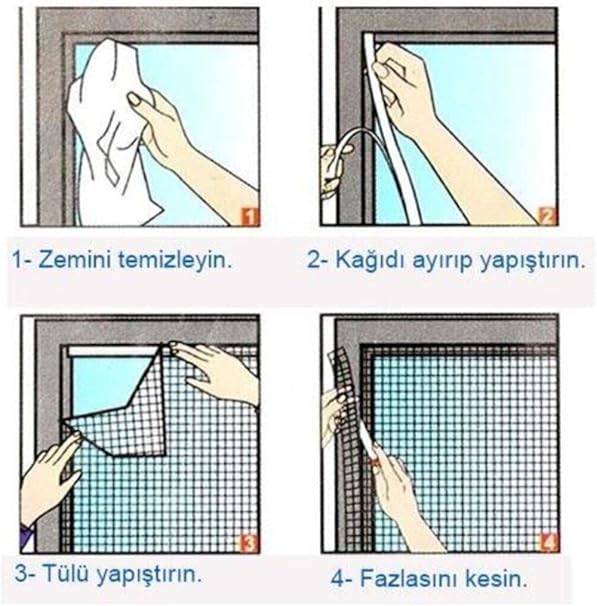 1

1- Zemini temizleyin.

2

2- Kağıdı ayırıp yapıştırın.

3

3- Tülü yapıştırın.

4

4- Fazlasını kesin.