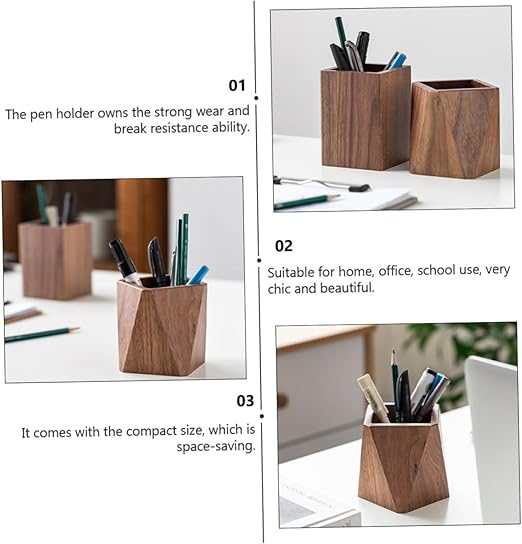 01

The pen holder owns the strong wear and break resistance ability.

02

Suitable for home, office, school use, very chic and beautiful.

03

It comes with the compact size, which is space-saving.