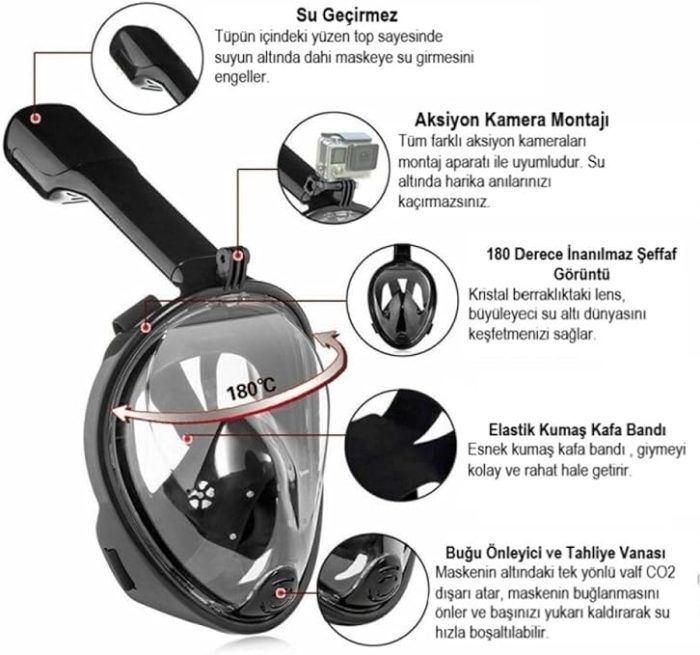 Su Geçirmez
Tüpün içindeki yüzen top sayesinde suyun altında dahi maskeye su girmesini engeller.

Aksiyon Kamera Montajı
Tüm farklı aksiyon kameraları montaj aparatı ile uyumludur. Su altında harika anılarınızı kaçırmazsınız.

180 Derece İnanılmaz Şeffaf Görüntü
Kristal berraklıktaki lens, büyüleyeci su altı dünyasını keşfetmenizi sağlar.

180°C

Elastik Kumaş Kafa Bandı
Esnek kumaş kafa bandı , giymeyi kolay ve rahat hale getirir.

Buğu Önleyici ve Tahliye Vanası
Maskenin altındaki tek yönlü valf CO2 dışarı atar, maskenin buğlanmasını önler ve başınızı yukarı kaldırarak su hızla boşaltılabilir.