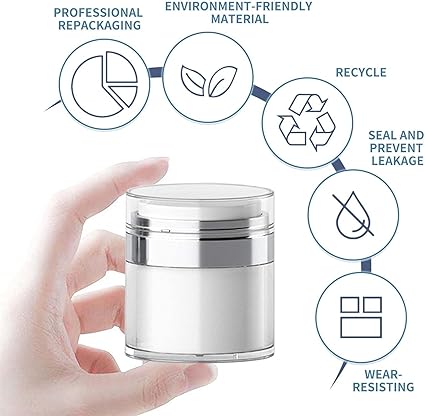 PROFESSIONAL REPACKAGING

ENVIRONMENT-FRIENDLY MATERIAL

RECYCLE

SEAL AND PREVENT LEAKAGE

WEAR-RESISTING