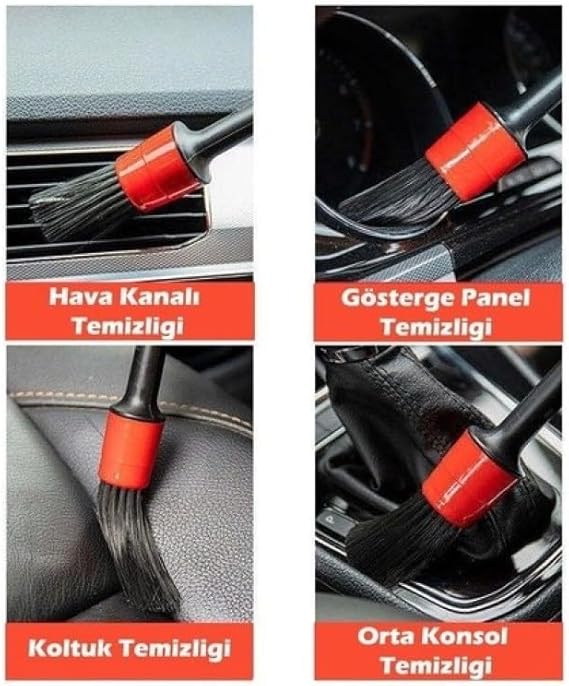 Hava Kanalı Temizligi

Gösterge Panel Temizligi

Koltuk Temizligi

Orta Konsol Temizligi