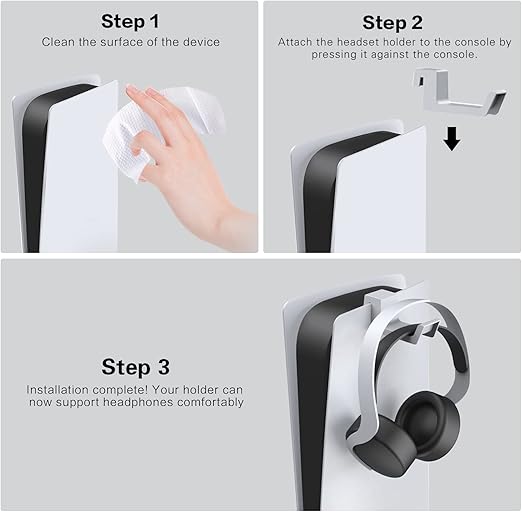 Step 1
Clean the surface of the device

Step 2
Attach the headset holder to the console by pressing it against the console.

Step 3
Installation complete! Your holder can now support headphones comfortably