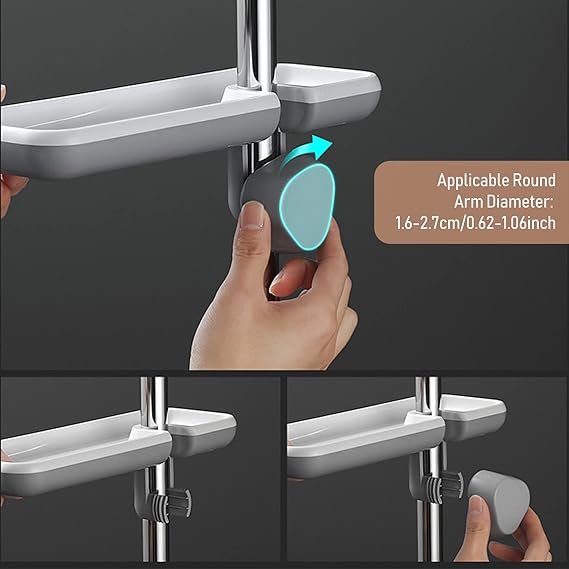 Applicable Round Arm Diameter: 1.6-2.7cm/0.62-1.06inch