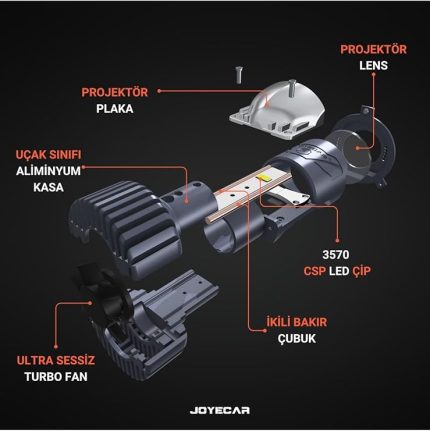 PROJEKTÖR
LENS

PROJEKTÖR
PLAKA

UÇAK SINIFI
ALİMİNYUM
KASA

3570
CSP LED ÇİP

İKİLİ BAKIR
ÇUBUK

ULTRA SESSİZ
TURBO FAN

JOYECAR