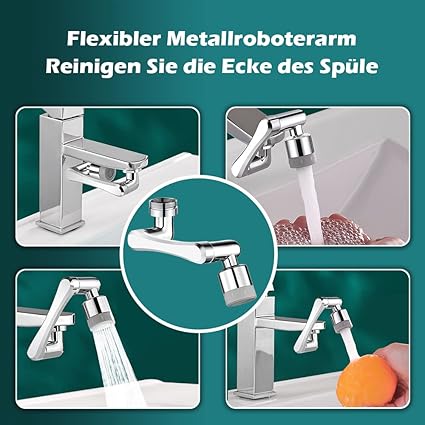 Flexibler Metallroboterarm
Reinigen Sie die Ecke des Spüle