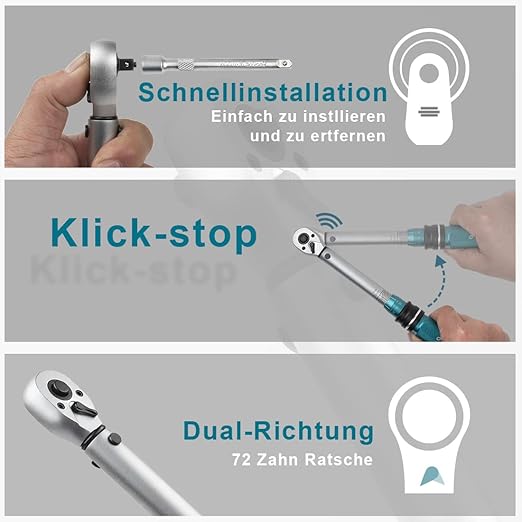 Schnellinstallation
Einfach zu instllieren und zu ertfernen

Klick-stop

Klick-stop

Dual-Richtung
72 Zahn Ratsche