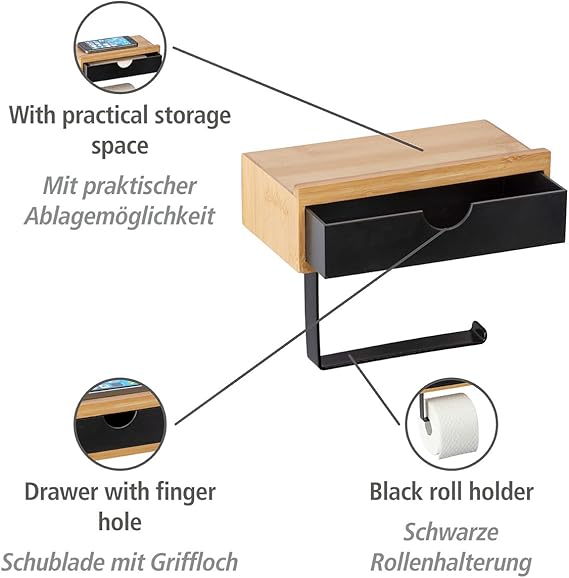 With practical storage space

Mit praktischer Ablagemöglichkeit

Drawer with finger hole

Schublade mit Griffloch

Black roll holder

Schwarze Rollenhalterung