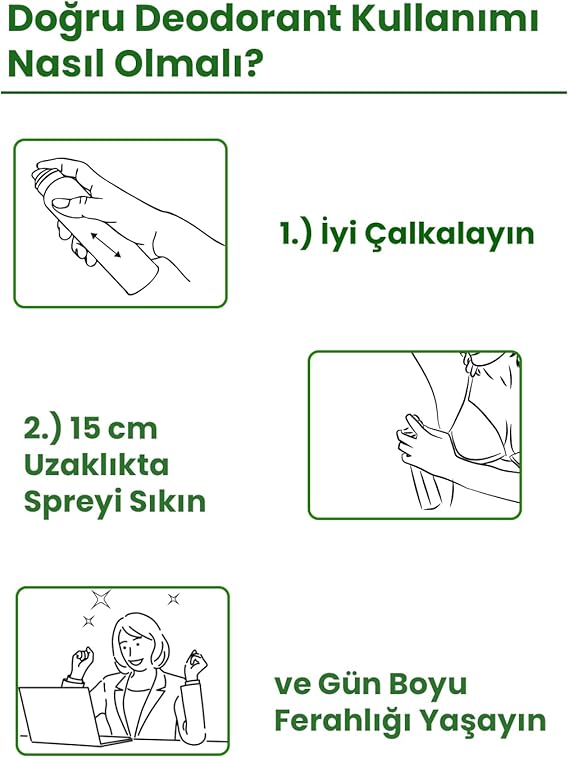 Doğru Deodorant Kullanımı Nasıl Olmalı?

1.) İyi Çalkalayın

2.) 15 cm Uzaklıkta Spreyi Sıkın

ve Gün Boyu Ferahlığı Yaşayın