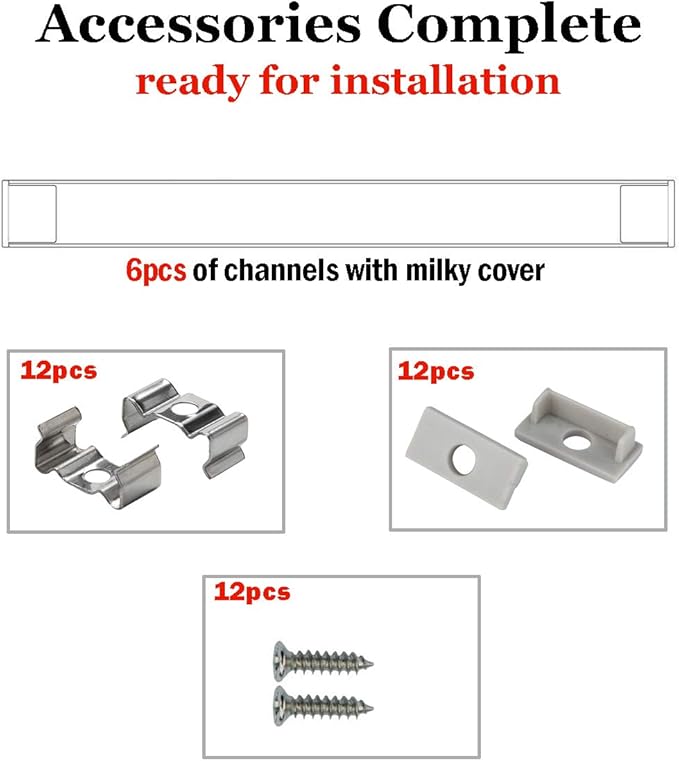 Accessories Complete
ready for installation

6pcs of channels with milky cover

12pcs

12pcs

12pcs