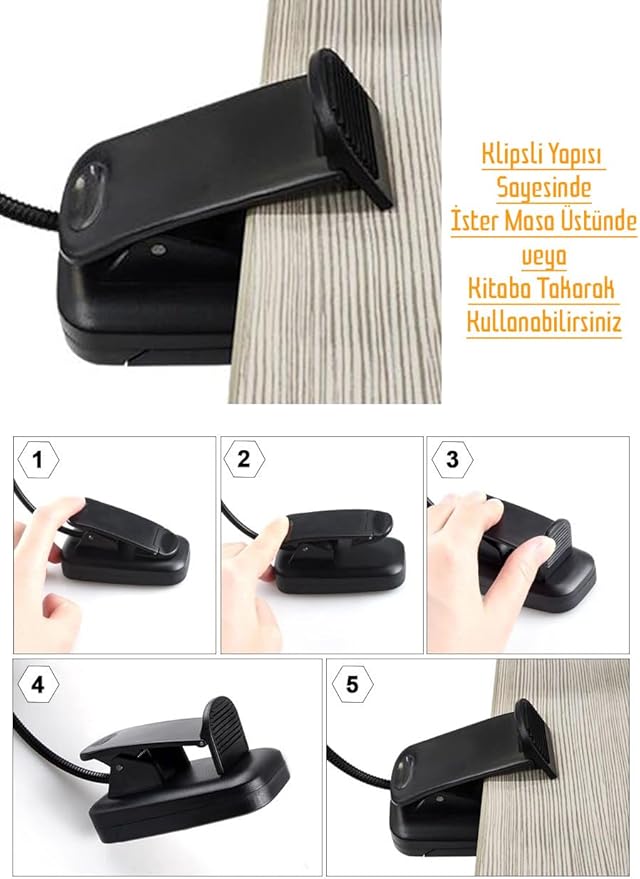 Klipsli Yapısı
Sayesinde
İster Masa Üstünde
veya
Kitaba Takarak
Kullanabilirsiniz

1

2

3

4

5