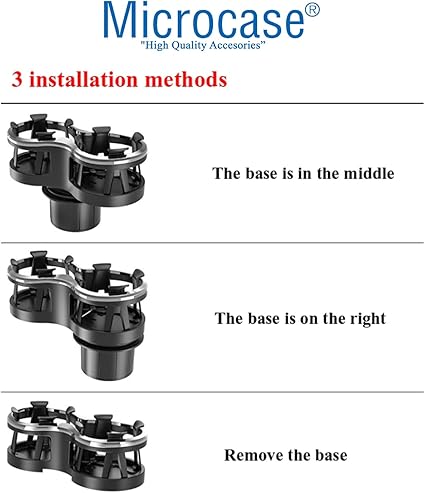 Microcase®
"High Quality Accesories"

3 installation methods

The base is in the middle

The base is on the right

Remove the base