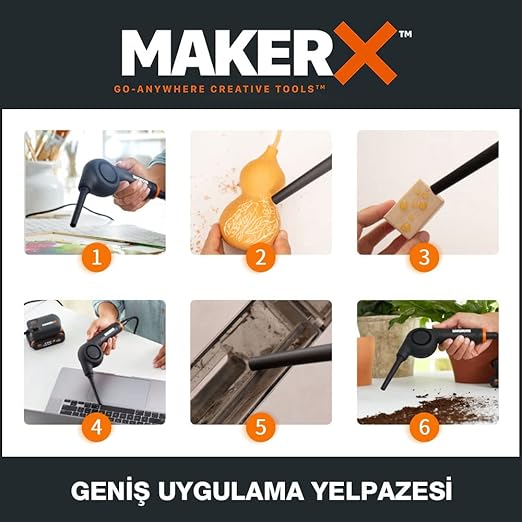 MAKERX™
GO-ANYWHERE CREATIVE TOOLS™

1
2
3
4
5
6

GENİŞ UYGULAMA YELPAZESİ