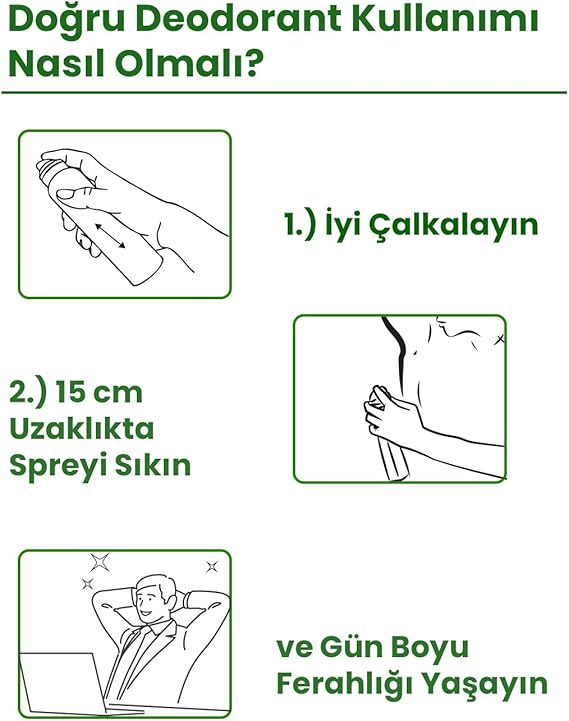 Doğru Deodorant Kullanımı Nasıl Olmalı?

1.) İyi Çalkalayın

2.) 15 cm Uzaklıkta Spreyi Sıkın

ve Gün Boyu Ferahlığı Yaşayın