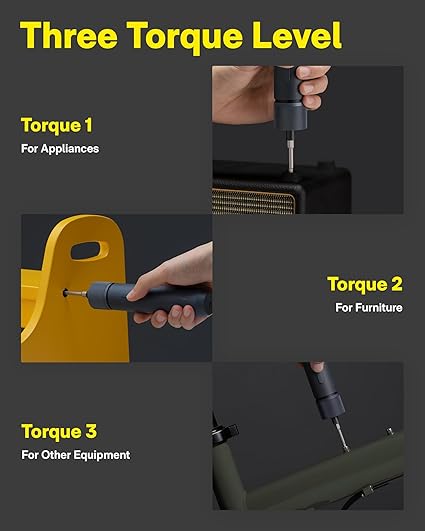 Three Torque Level

Torque 1
For Appliances

Torque 2
For Furniture

Torque 3
For Other Equipment