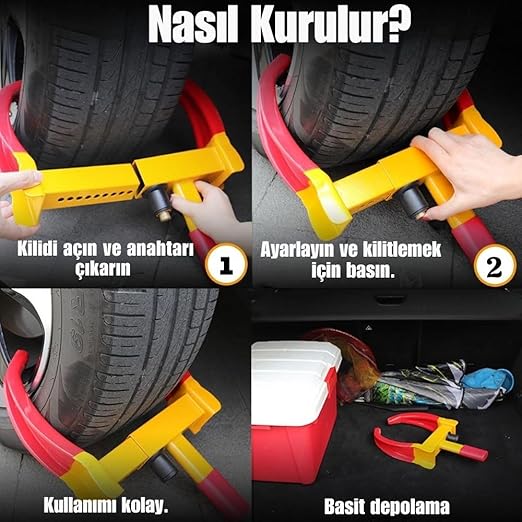 Nasıl Kurulur?

Kilidi açın ve anahtarı çıkarın

1

Ayarlayın ve kilitlemek için basın.

2

Kullanımı kolay.

Basit depolama