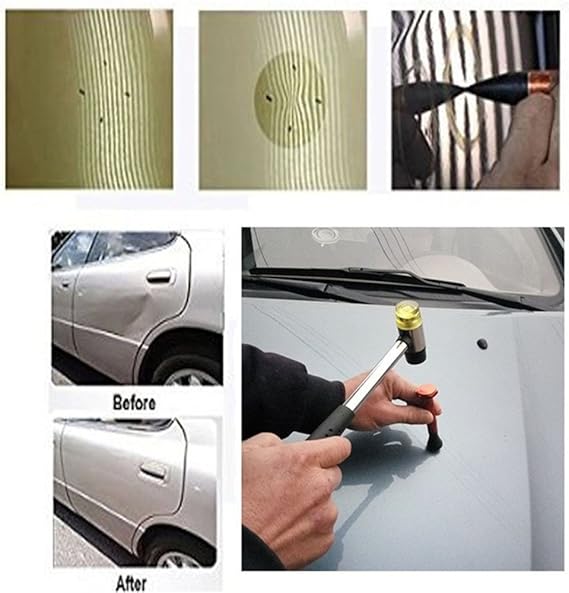 Before

After