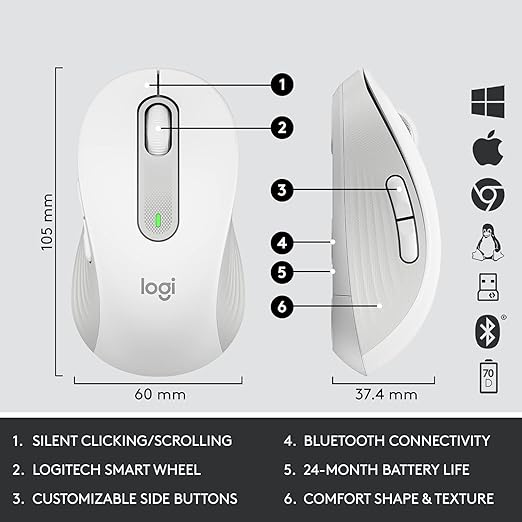 105 mm

1

2

3

4

5

6

logi

60 mm

37.4 mm

70
D

1. SILENT CLICKING/SCROLLING
2. LOGITECH SMART WHEEL
3. CUSTOMIZABLE SIDE BUTTONS

4. BLUETOOTH CONNECTIVITY
5. 24-MONTH BATTERY LIFE
6. COMFORT SHAPE & TEXTURE