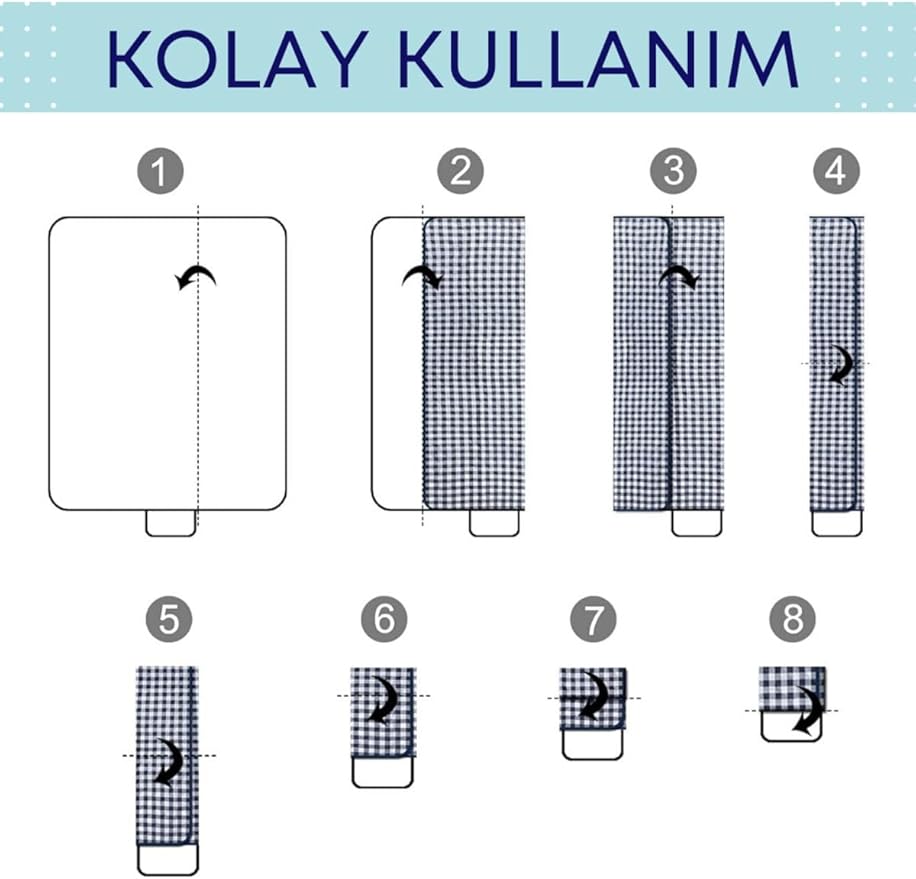 KOLAY KULLANIM

1
2
3
4
5
6
7
8